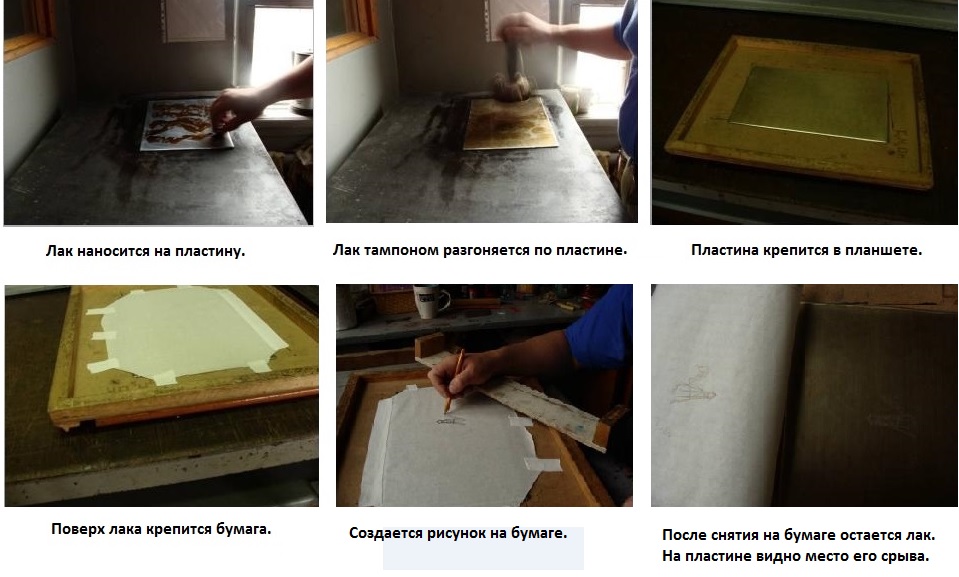 Лак наносится на пластину.

Лак тампоном разгоняется по пластине.

Пластина крепится в планшете.

Поверх лака крепится бумага.

Создается рисунок на бумаге.

После снятия на бумаге остается лак. На пластине видно место его срыва.